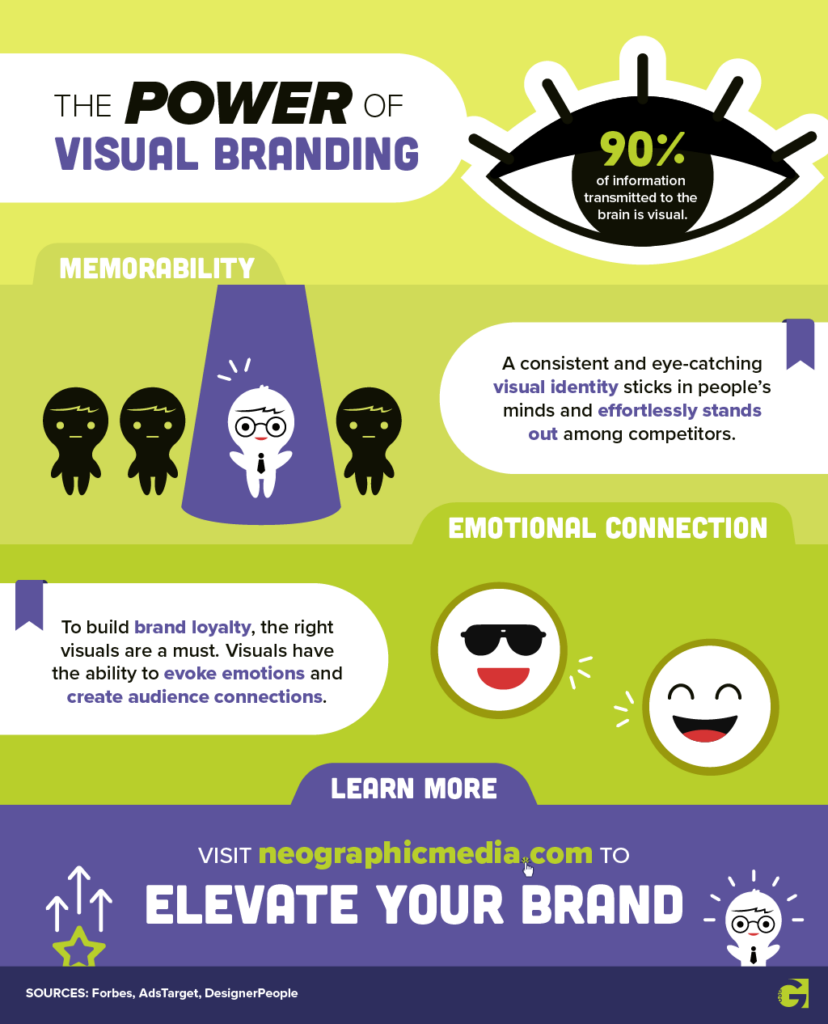 THE POWER OF VISUAL BRANDING

90%
of information transmitted to the brain is visual.

MEMORABILITY

A consistent and eye-catching visual identity sticks in people's minds and effortlessly stands out among competitors.

EMOTIONAL CONNECTION

To build brand loyalty, the right visuals are a must. Visuals have the ability to evoke emotions and create audience connections.

LEARN MORE

VISIT neographicmedia.com TO
ELEVATE YOUR BRAND

SOURCES: Forbes, AdsTarget, DesignerPeople