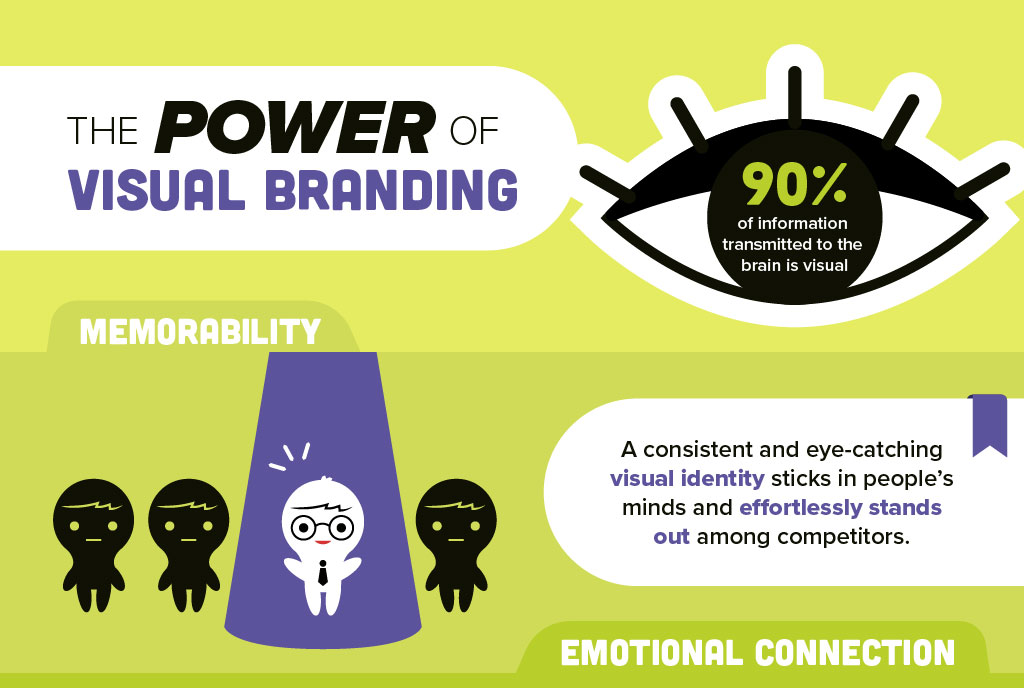 THE POWER OF VISUAL BRANDING

90% of information transmitted to the brain is visual

MEMORABILITY

A consistent and eye-catching visual identity sticks in people's minds and effortlessly stands out among competitors.

EMOTIONAL CONNECTION